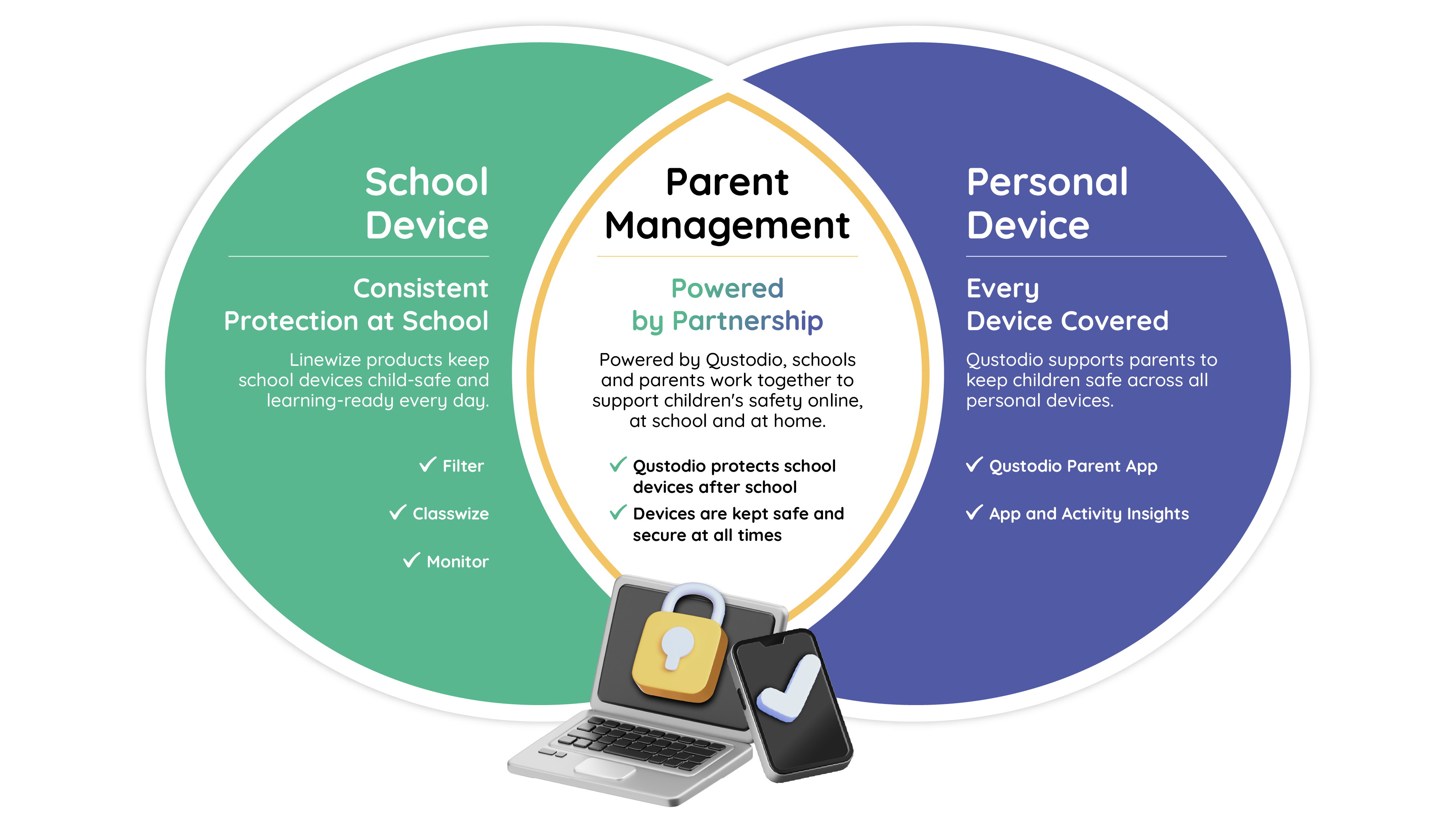 School Device

Consistent Protection at School

Linewize products keep school devices child-safe and learning-ready every day.

✓ Filter

✓ Classwize

✓ Monitor

Parent Management

Powered by Partnership

Powered by Qustodio, schools and parents work together to support children's safety online, at school and at home.

✓ Qustodio protects school devices after school

✓ Devices are kept safe and secure at all times

Personal Device

Every Device Covered

Qustodio supports parents to keep children safe across all personal devices.

✓ Qustodio Parent App

✓ App and Activity Insights